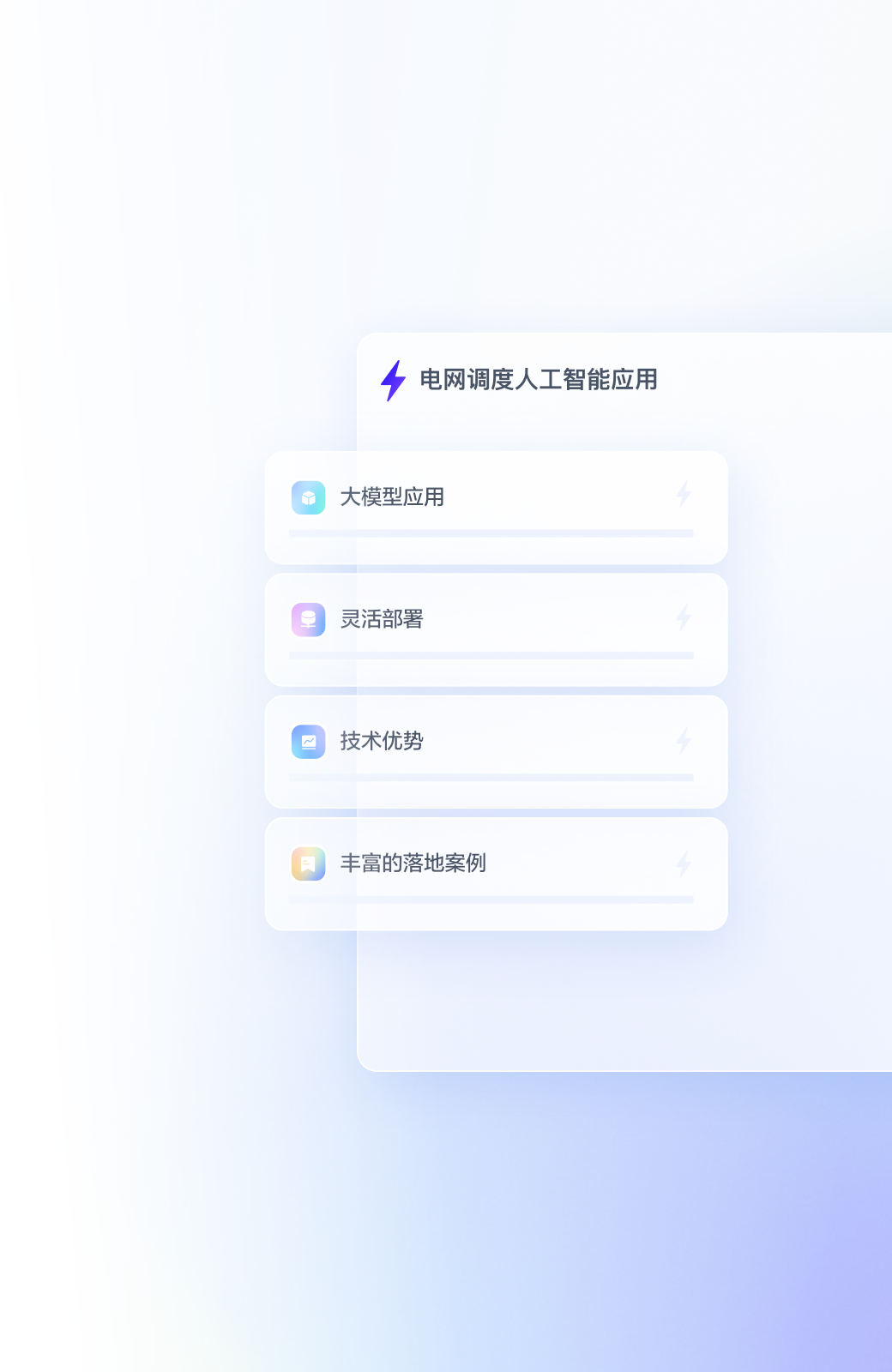 电网调度人工智能应用

大模型应用

灵活部署

技术优势

丰富的落地案例