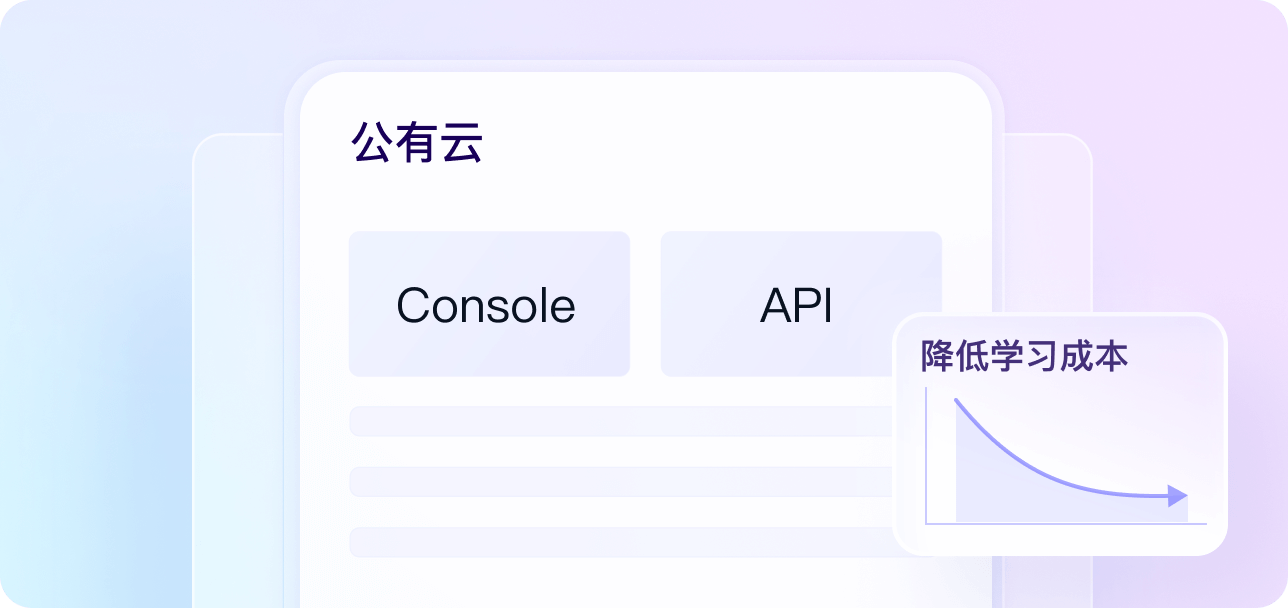 公有云

Console

API

降低学习成本